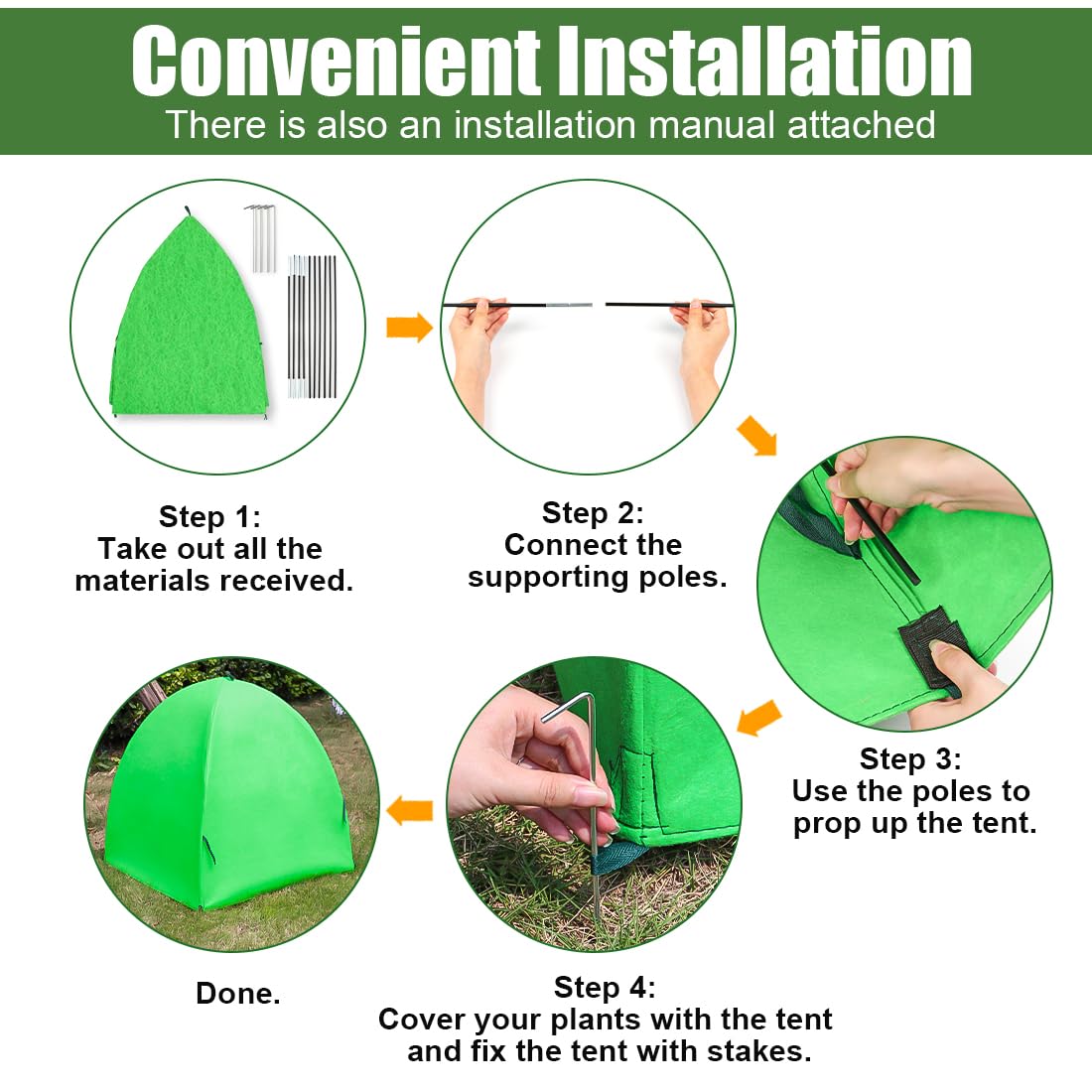 Convenient Installation
There is also an installation manual attached

Step 1:
Take out all the materials received.

Step 2:
Connect the supporting poles.

Step 3:
Use the poles to prop up the tent.

Step 4:
Cover your plants with the tent and fix the tent with stakes.

Done.